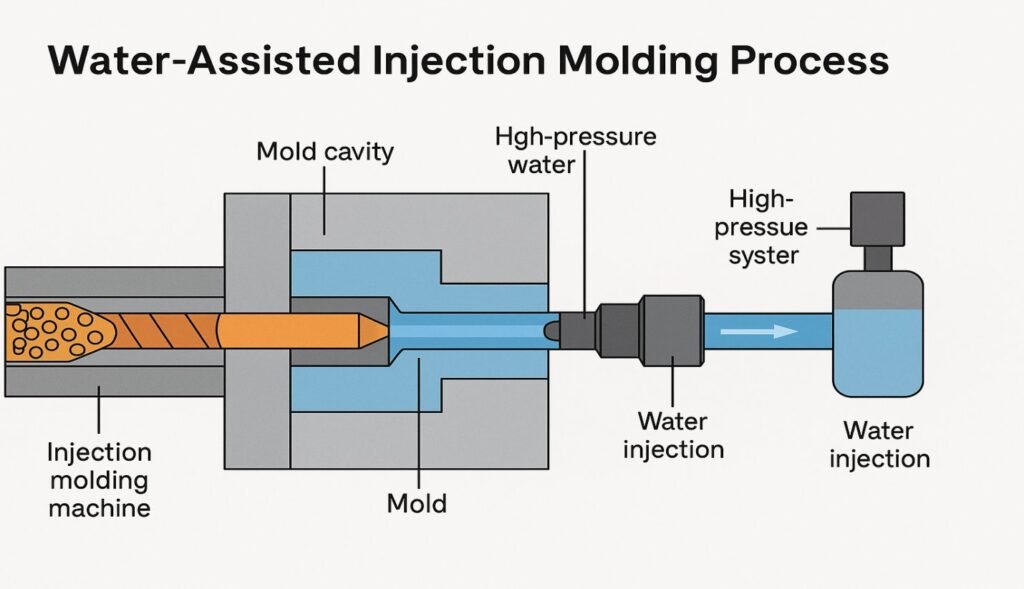 Water-Assisted Injection Molding Process

Mold cavity

Hgh-pressure water

High-pressue syster

Injection molding machine

Mold

Water injection

Water injection