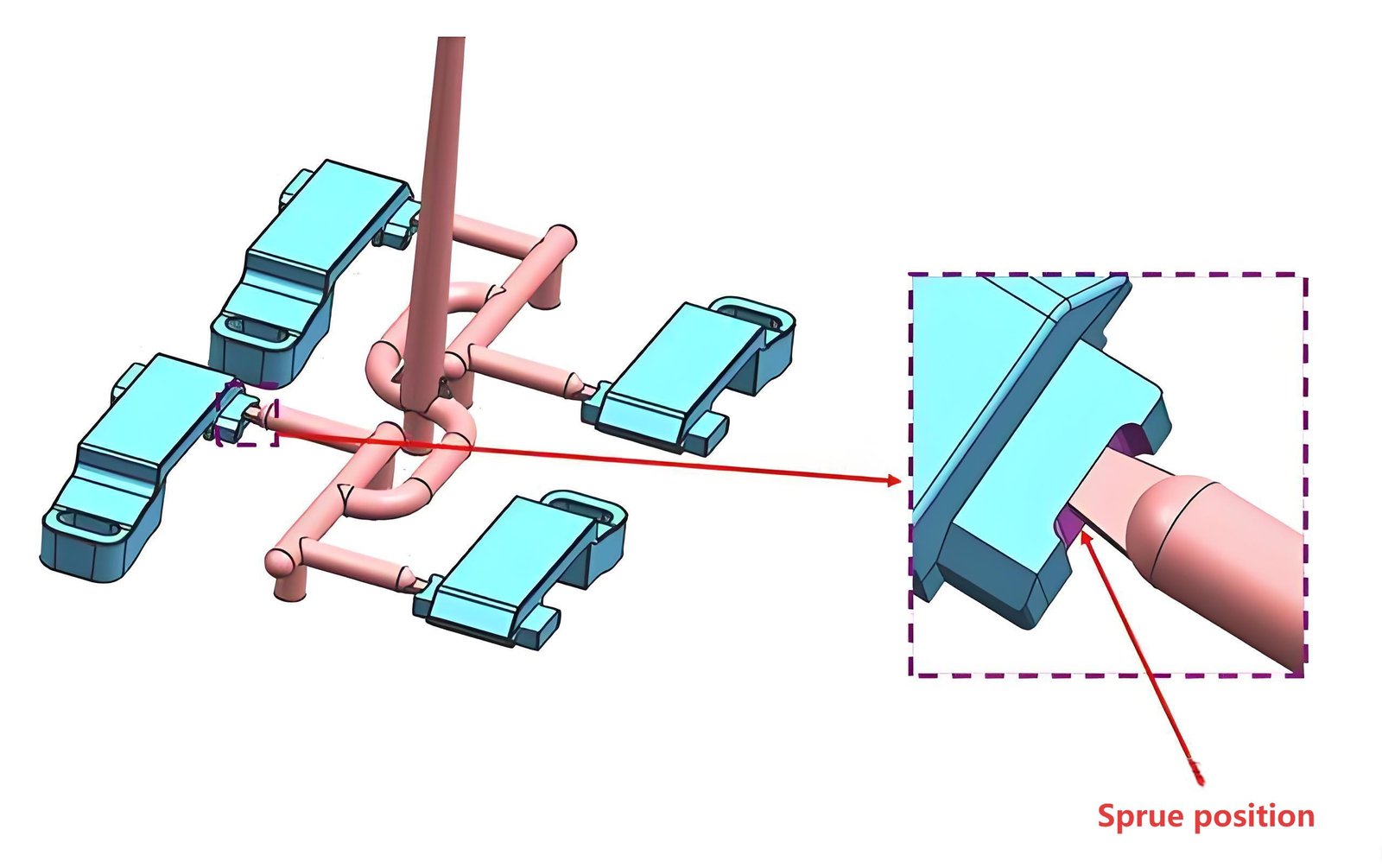 Sprue position