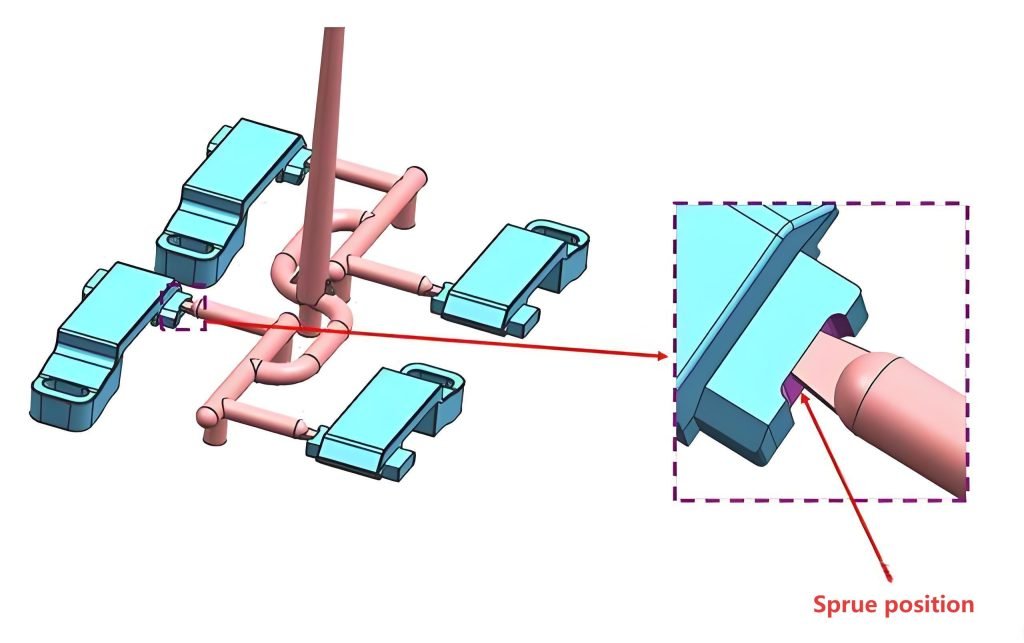 Sprue position